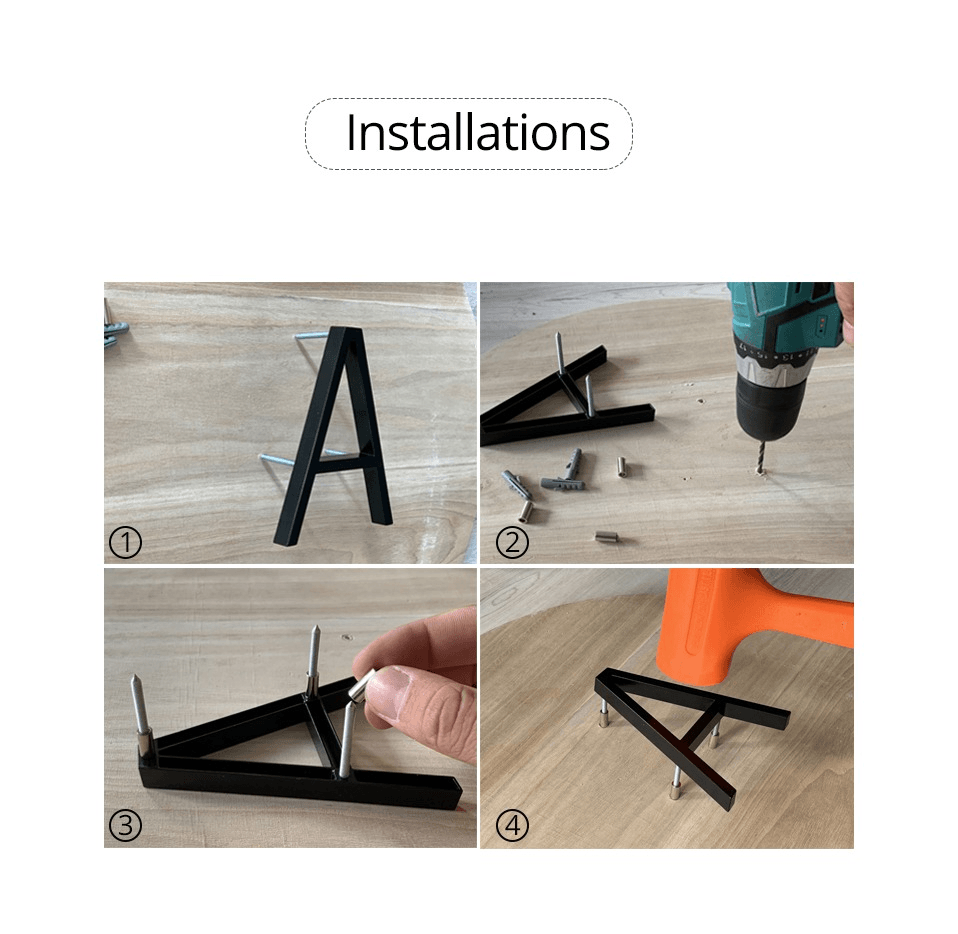 Installations

①

②

③

④